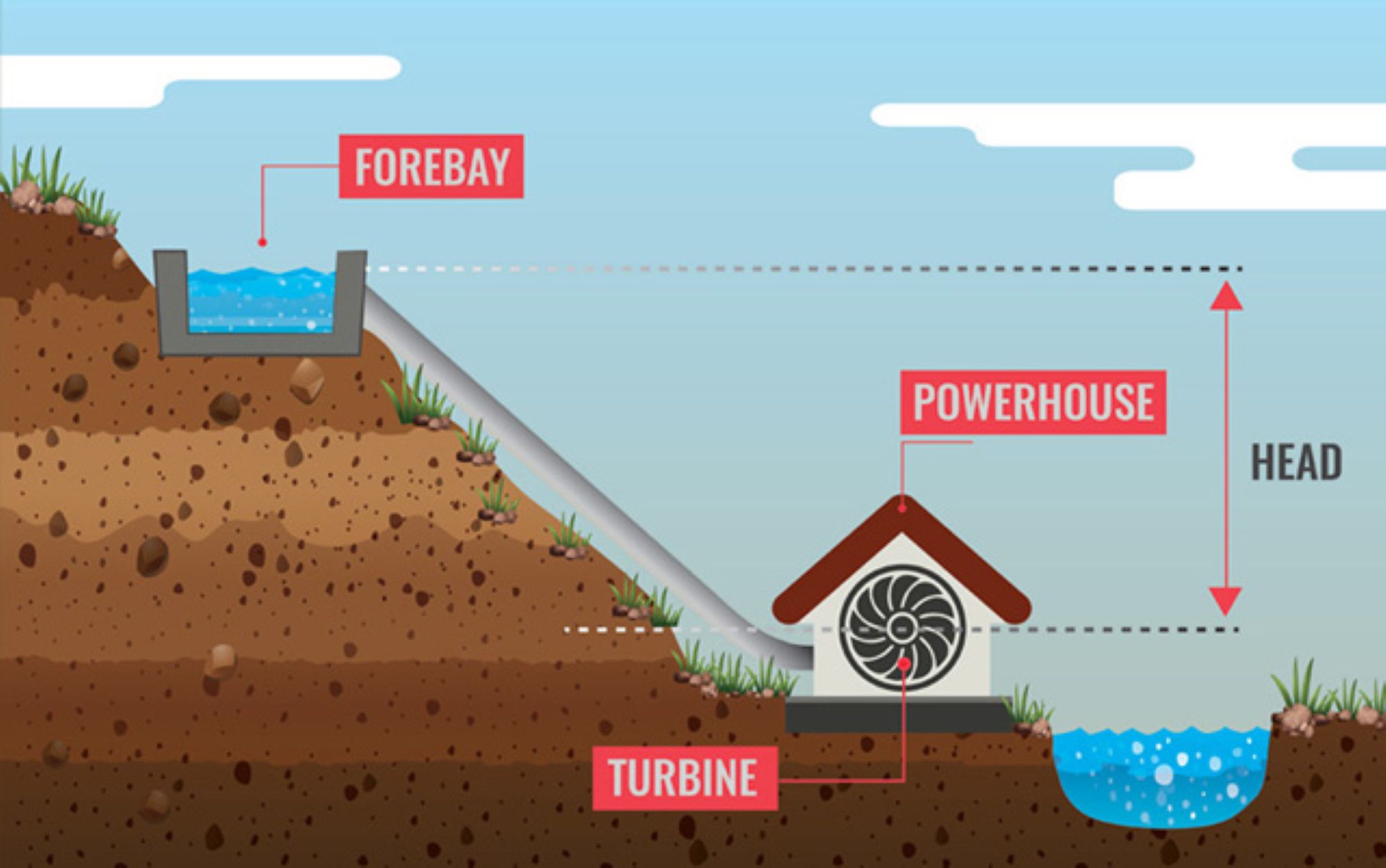 FOREBAY

POWERHOUSE

HEAD

TURBINE