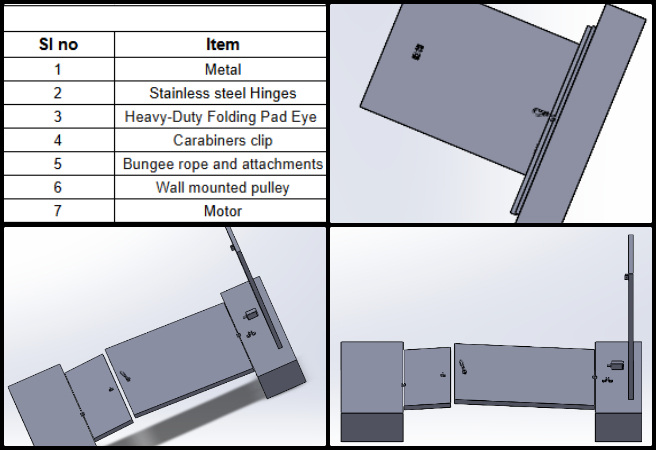 | Sl no | Item |
|---|---|
| 1 | Metal |
| 2 | Stainless steel Hinges |
| 3 | Heavy-Duty Folding Pad Eye |
| 4 | Carabiners clip |
| 5 | Bungee rope and attachments |
| 6 | Wall mounted pulley |
| 7 | Motor |