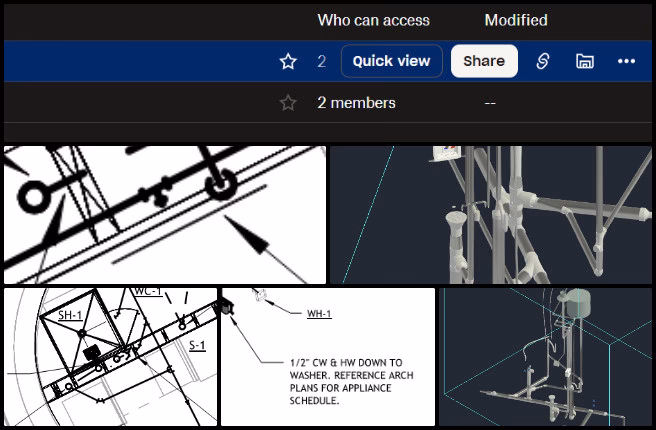 Who can access Modified

2 Quick view Share

2 members --

WC-1

SH-1

S-1

WH-1

1/2" CW & HW DOWN TO WASHER. REFERENCE ARCH PLANS FOR APPLIANCE SCHEDULE.