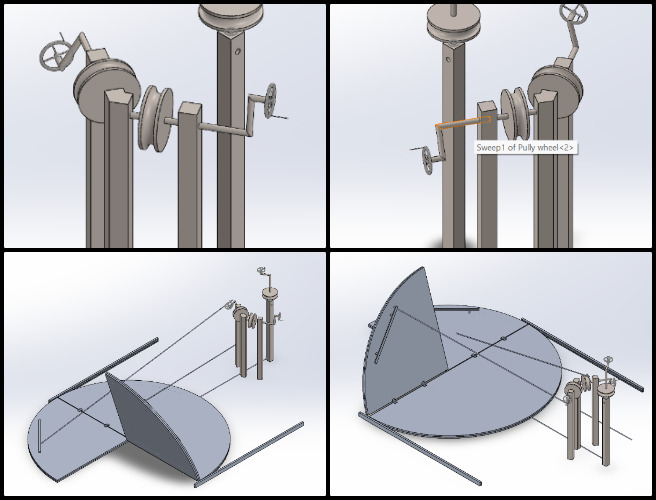 Sweep1 of Pully wheel<2>